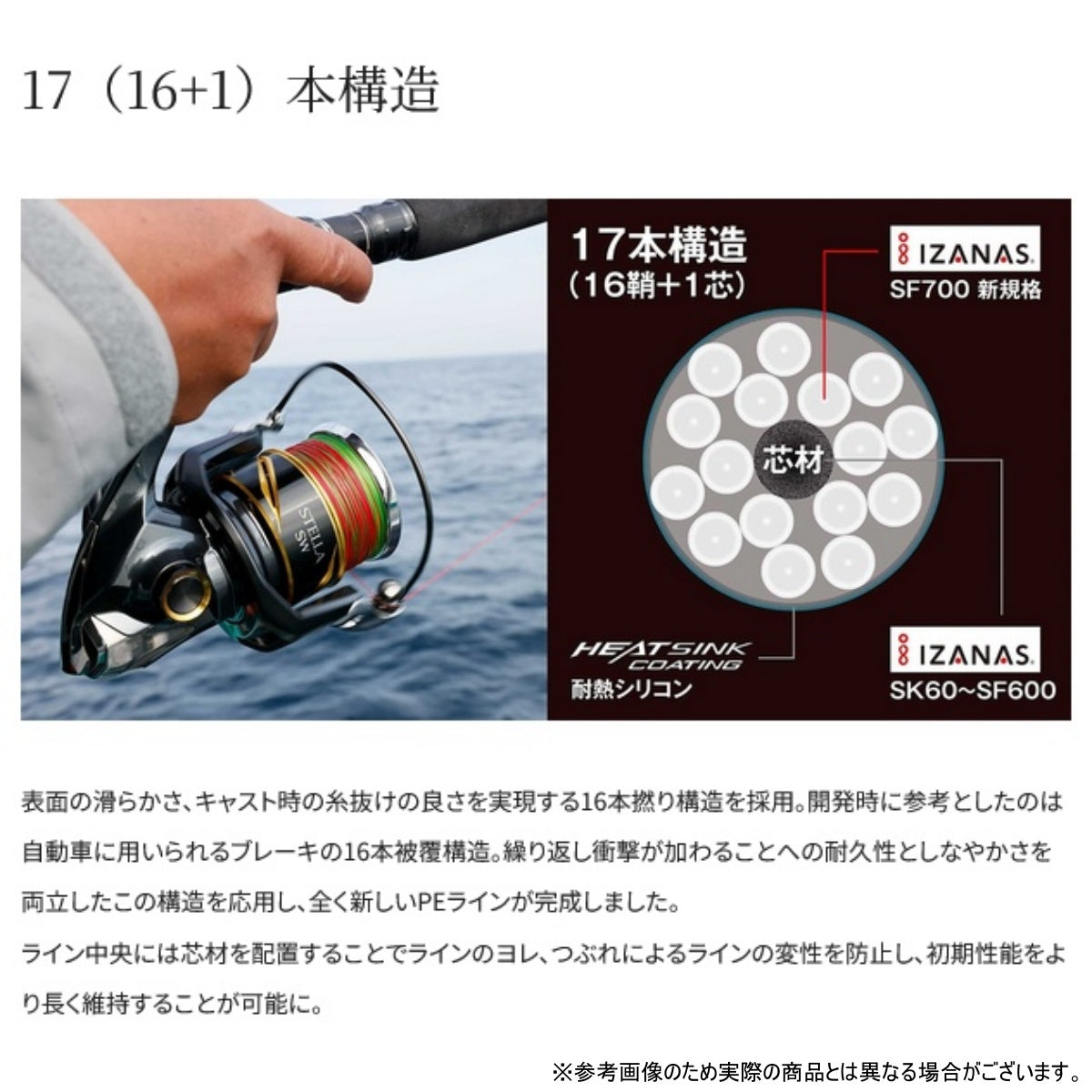 17（16+1）本構造

STELLA SW

17本構造
（16鞘+1芯）

IZANAS.
SF700 新規格

芯材

HEATSINK COATING
耐熱シリコン

IZANAS.
SK60~SF600

表面の滑らかさ、キャスト時の糸抜けの良さを実現する16本撚り構造を採用。開発時に参考としたのは自動車に用いられるブレーキの16本被覆構造。繰り返し衝撃が加わることへの耐久性としなやかさを両立したこの構造を応用し、全く新しいPEラインが完成しました。
ライン中央には芯材を配置することでラインのヨレ、つぶれによるラインの変性を防止し、初期性能をより長く維持することが可能に。

※参考画像のため実際の商品とは異なる場合がございます。