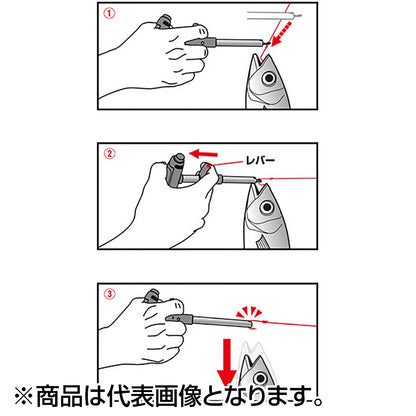 ①

②

レバー

③

※商品は代表画像となります。