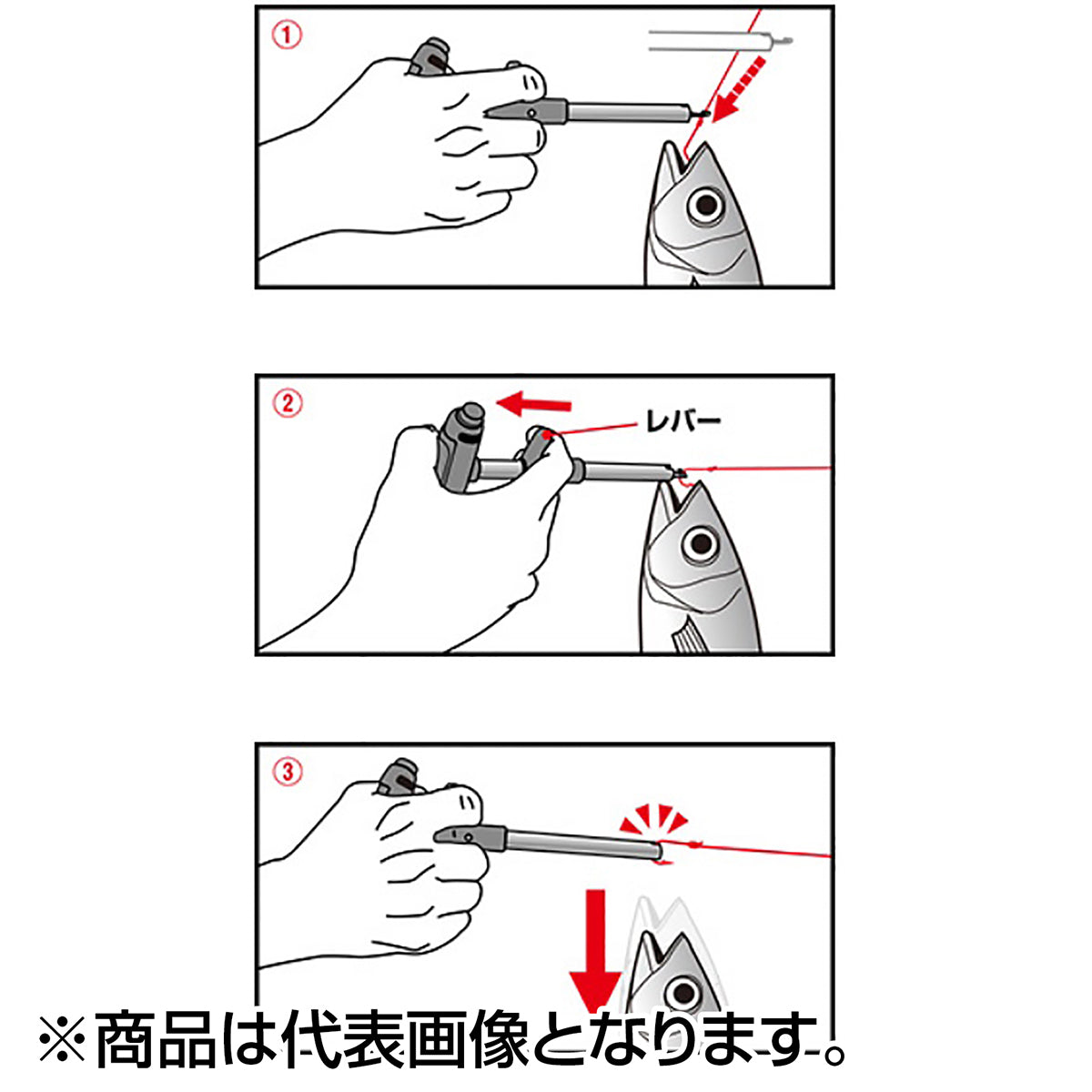 ①

②
レバー

③

※商品は代表画像となります。