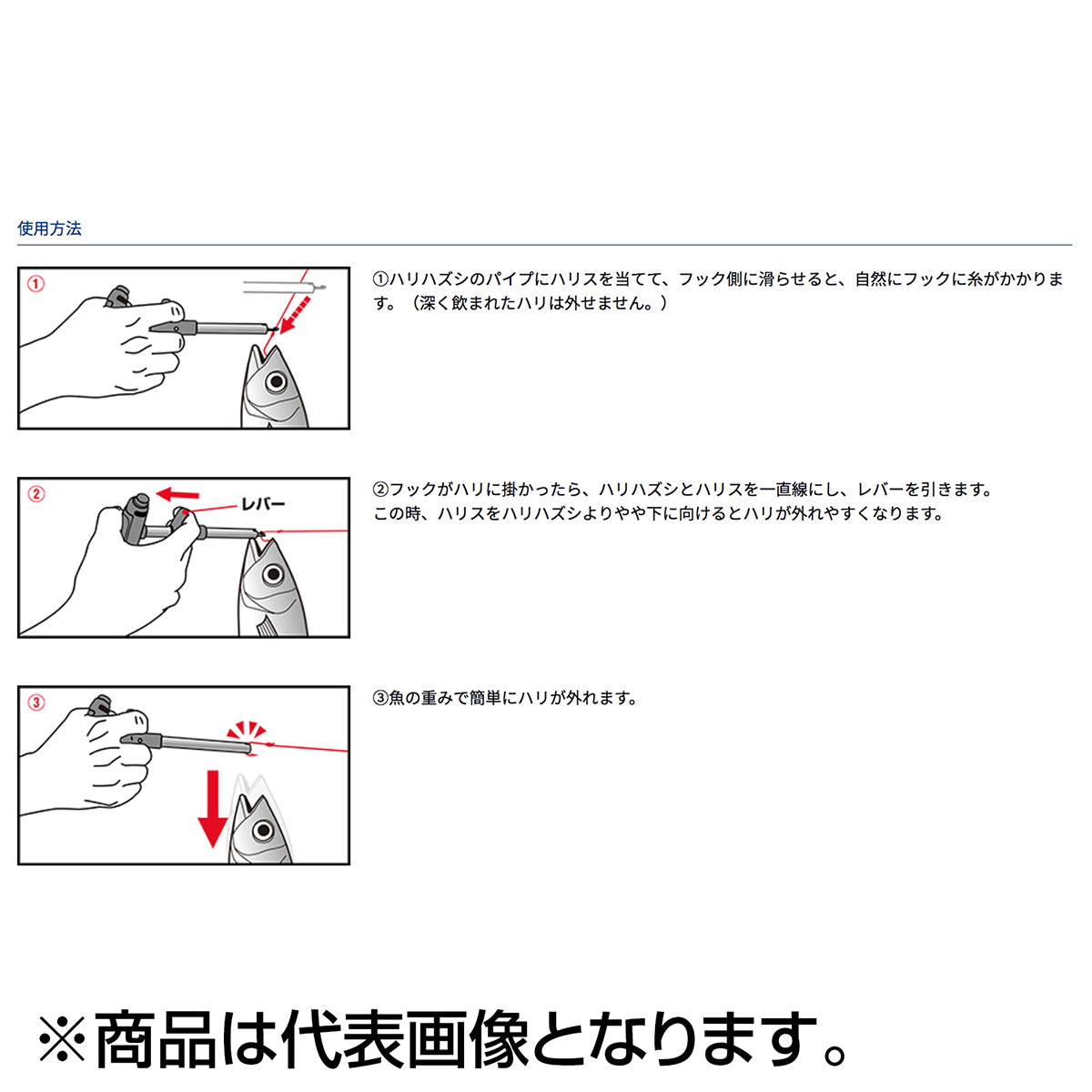 使用方法

①

①ハリハズシのパイプにハリスを当てて、フック側に滑らせると、自然にフックに糸がかかります。（深く飲まれたハリは外せません。）

②

レバー

②フックがハリに掛かったら、ハリハズシとハリスを一直線にし、レバーを引きます。
この時、ハリスをハリハズシよりやや下に向けるとハリが外れやすくなります。

③

③魚の重みで簡単にハリが外れます。

※商品は代表画像となります。